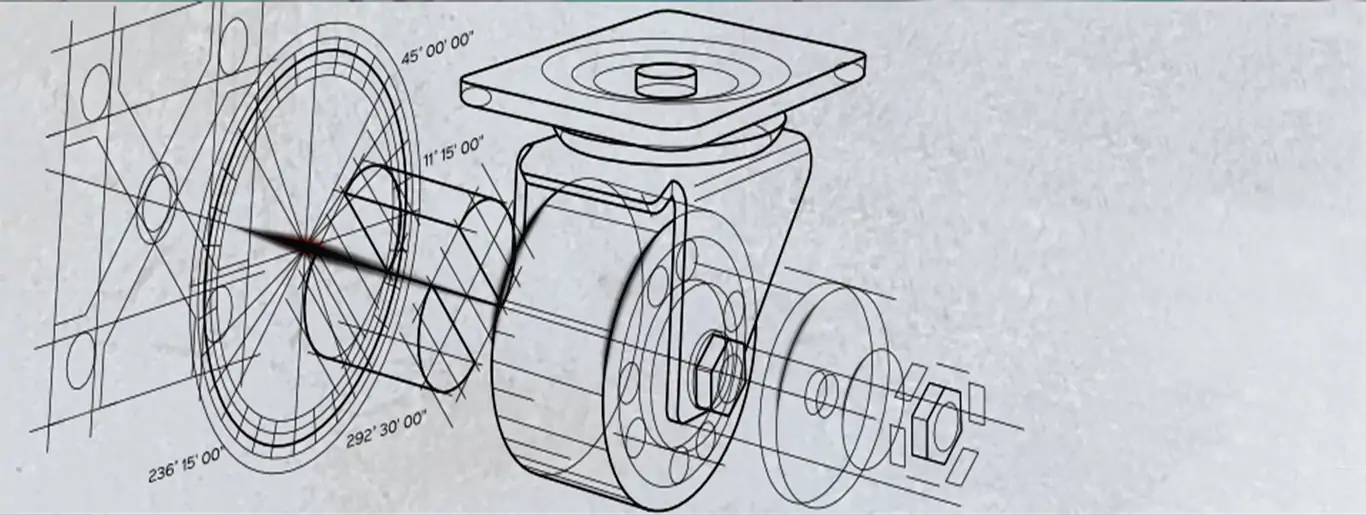 45° 00' 00"

11° 15' 00"

292° 30' 00"

236° 15' 00"